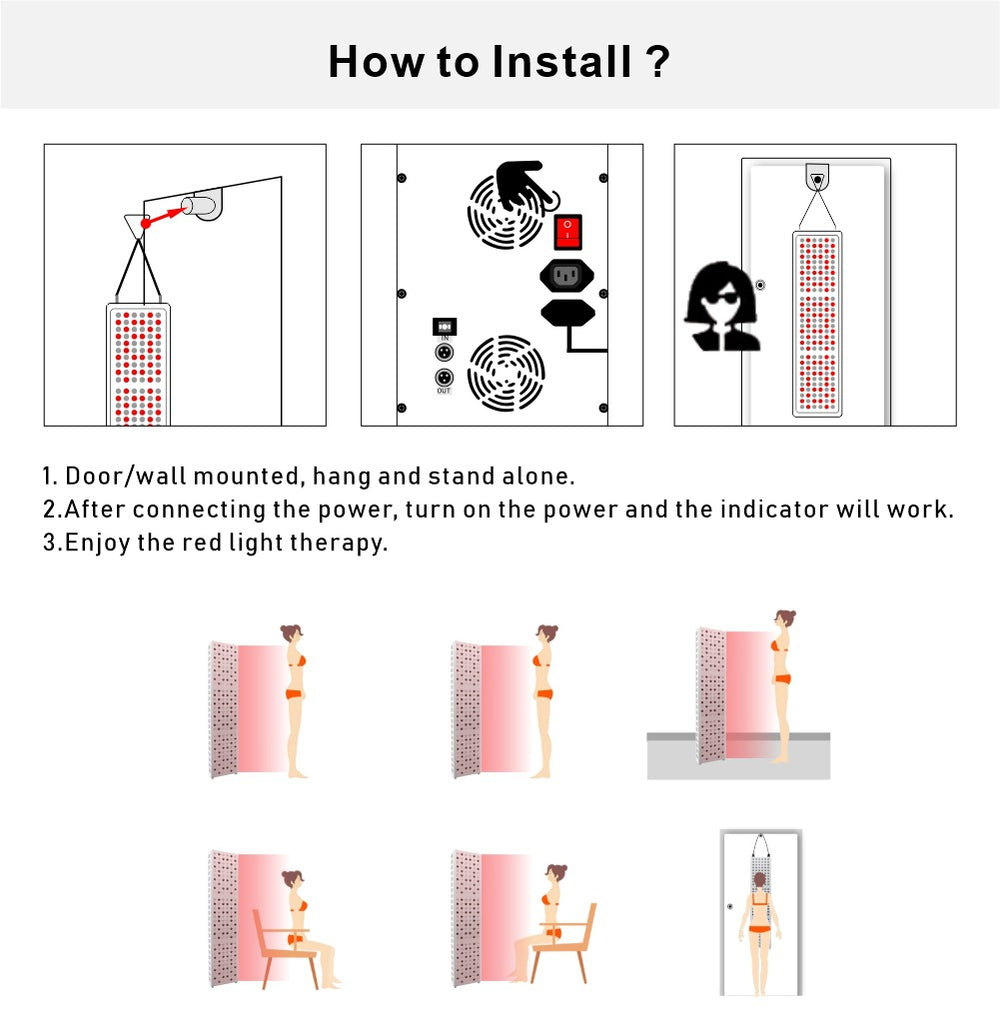 How to Install ?

IN

OUT

1. Door/wall mounted, hang and stand alone.
2.After connecting the power, turn on the power and the indicator will work.
3.Enjoy the red light therapy.