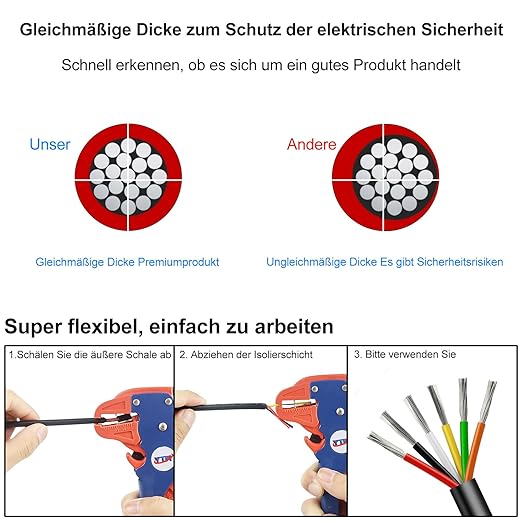 Gleichmäßige Dicke zum Schutz der elektrischen Sicherheit

Schnell erkennen, ob es sich um ein gutes Produkt handelt

Unser

Andere

Gleichmäßige Dicke Premiumprodukt

Ungleichmäßige Dicke Es gibt Sicherheitsrisiken

Super flexibel, einfach zu arbeiten

1.Schälen Sie die äußere Schale ab

2. Abziehen der Isolierschicht

3. Bitte verwenden Sie