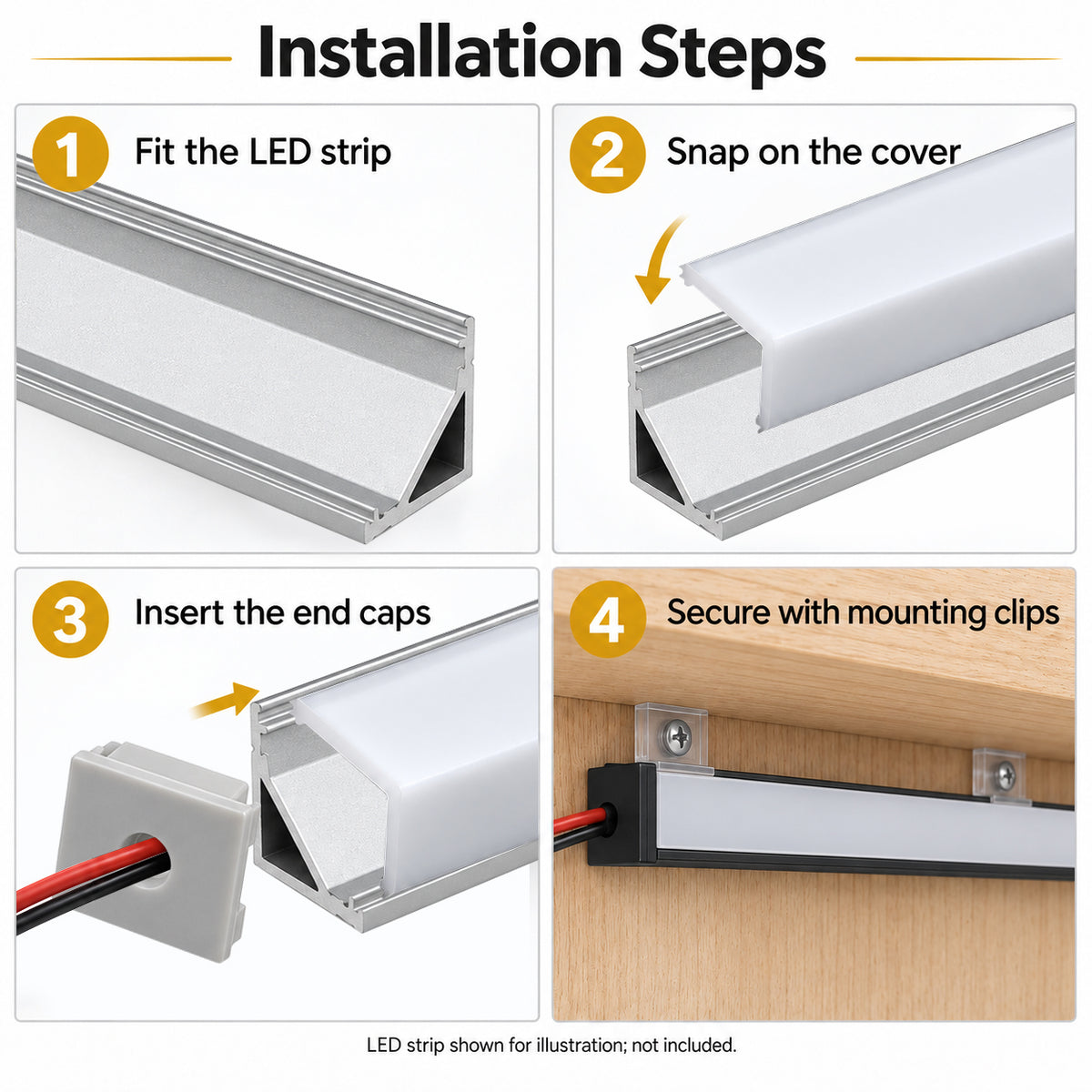 Installation Steps

1 Fit the LED strip

2 Snap on the cover

3 Insert the end caps

4 Secure with mounting clips

LED strip shown for illustration; not included.