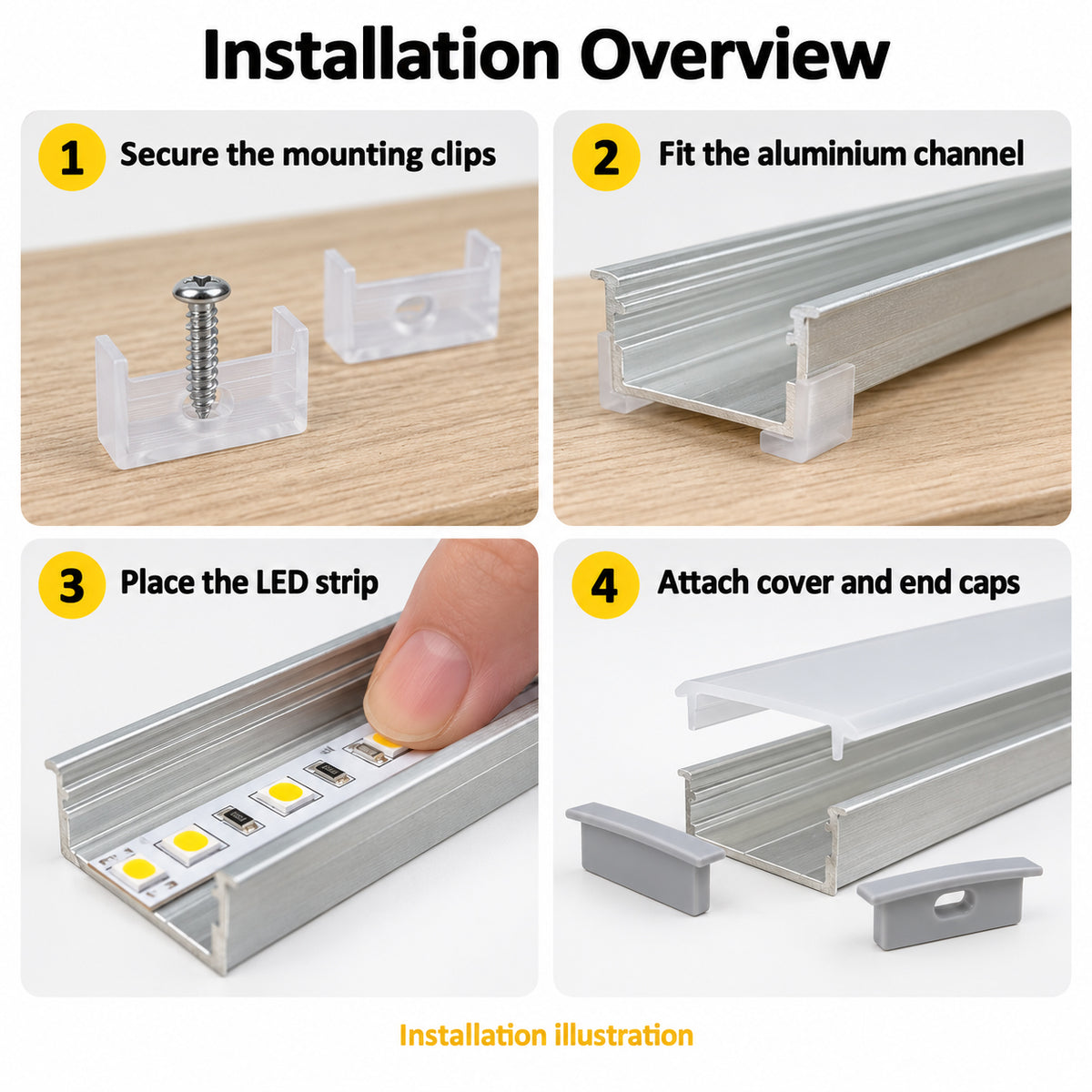 Installation Overview

1 Secure the mounting clips

2 Fit the aluminium channel

3 Place the LED strip

4 Attach cover and end caps

Installation illustration