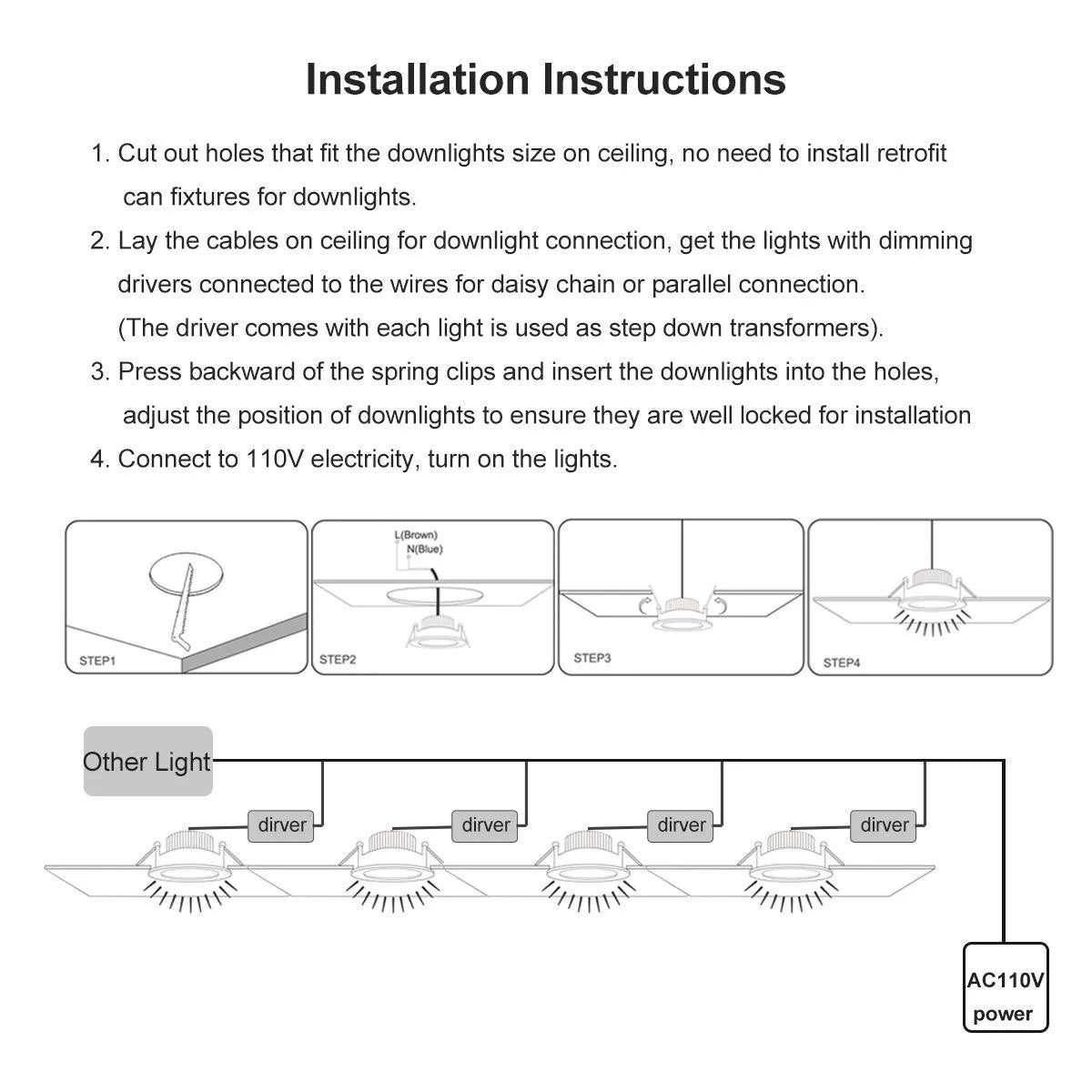 Installation Instructions

1. Cut out holes that fit the downlights size on ceiling, no need to install retrofit can fixtures for downlights.

2. Lay the cables on ceiling for downlight connection, get the lights with dimming drivers connected to the wires for daisy chain or parallel connection. (The driver comes with each light is used as step down transformers).

3. Press backward of the spring clips and insert the downlights into the holes, adjust the position of downlights to ensure they are well locked for installation

4. Connect to 110V electricity, turn on the lights.

STEP1

L(Brown)
N(Blue)
STEP2

STEP3

STEP4

Other Light

dirver

dirver

dirver

dirver

AC110V
power