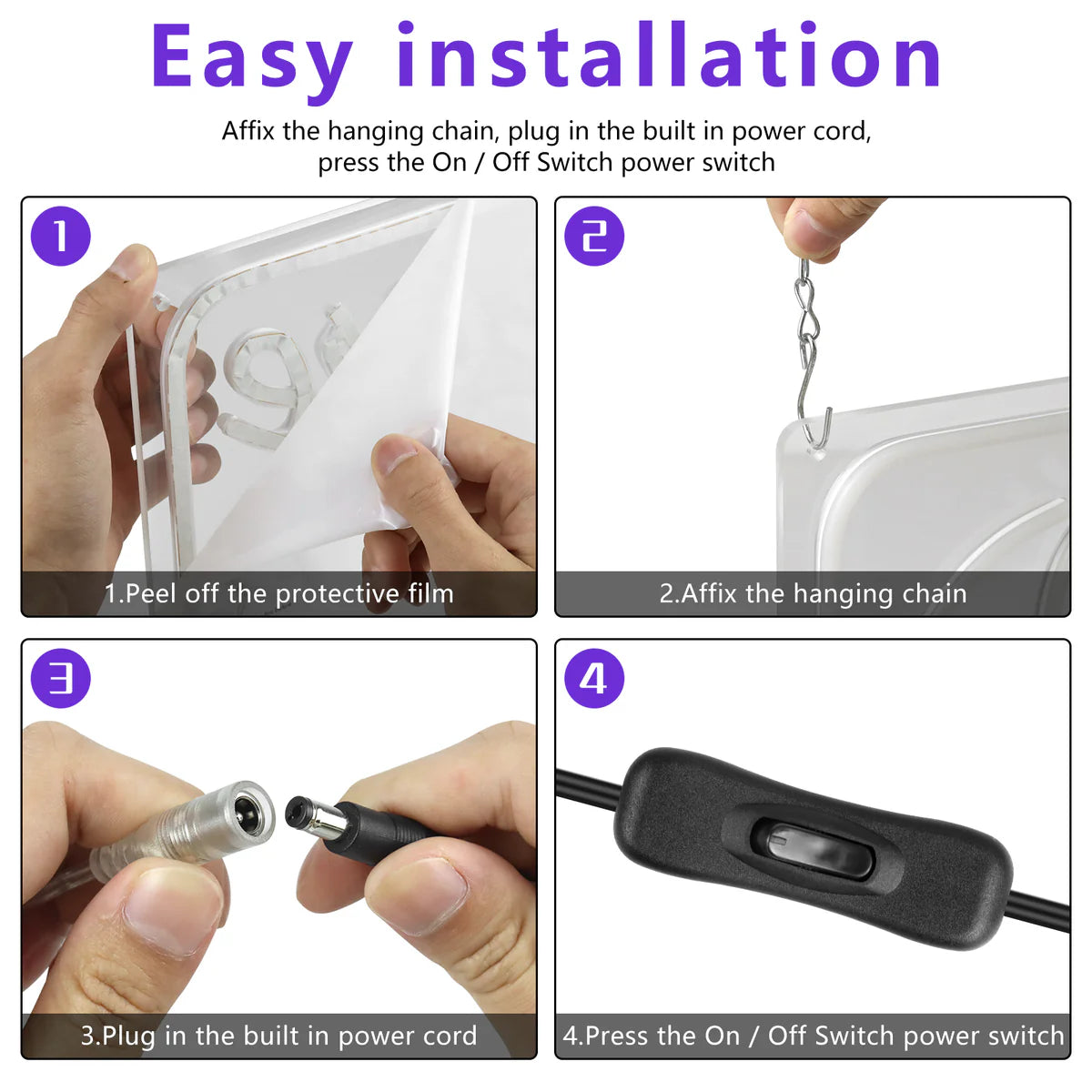 Easy installation

Affix the hanging chain, plug in the built in power cord, press the On / Off Switch power switch

1

1.Peel off the protective film

2

2.Affix the hanging chain

3

3.Plug in the built in power cord

4

4.Press the On / Off Switch power switch