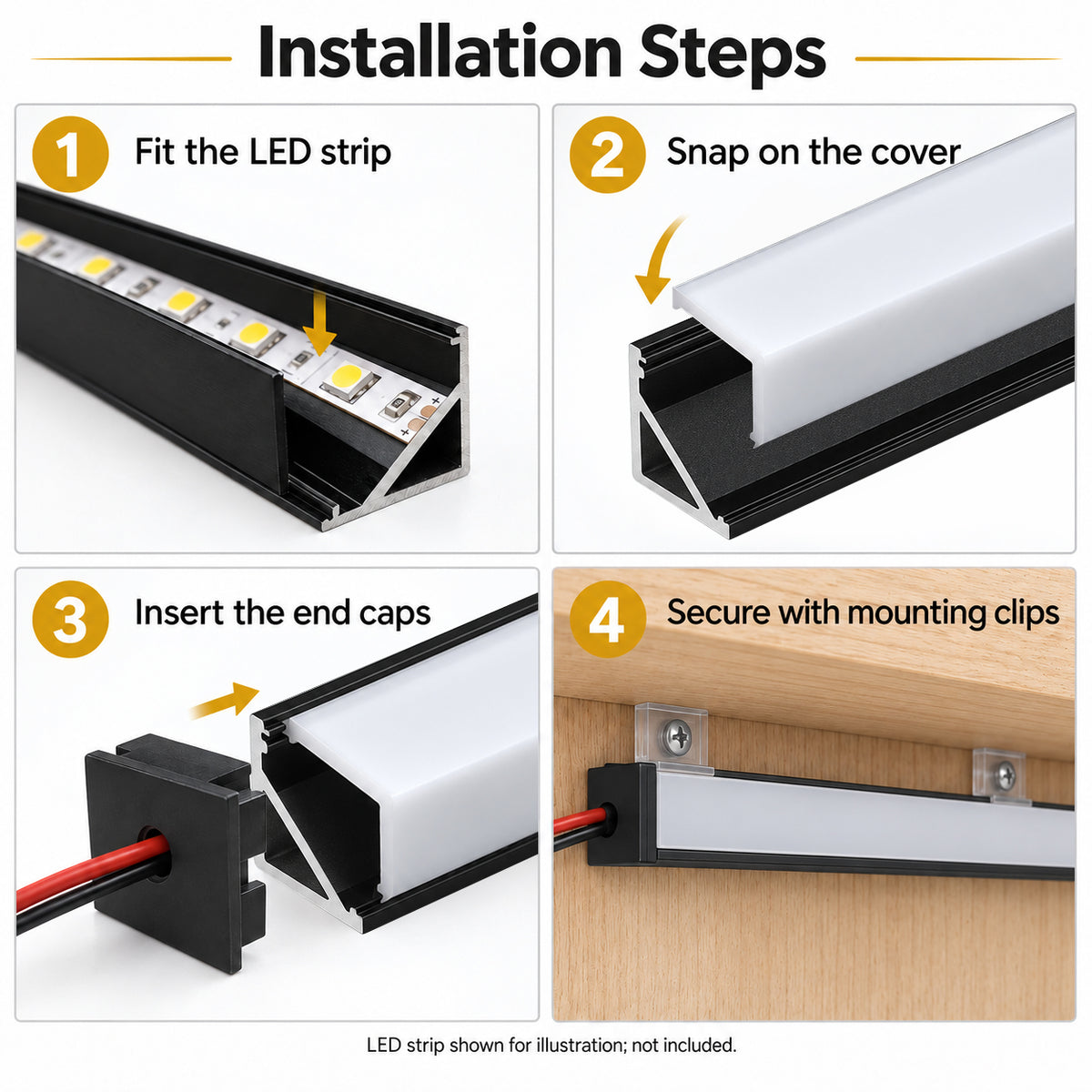 Installation Steps

1 Fit the LED strip

2 Snap on the cover

3 Insert the end caps

4 Secure with mounting clips

LED strip shown for illustration; not included.