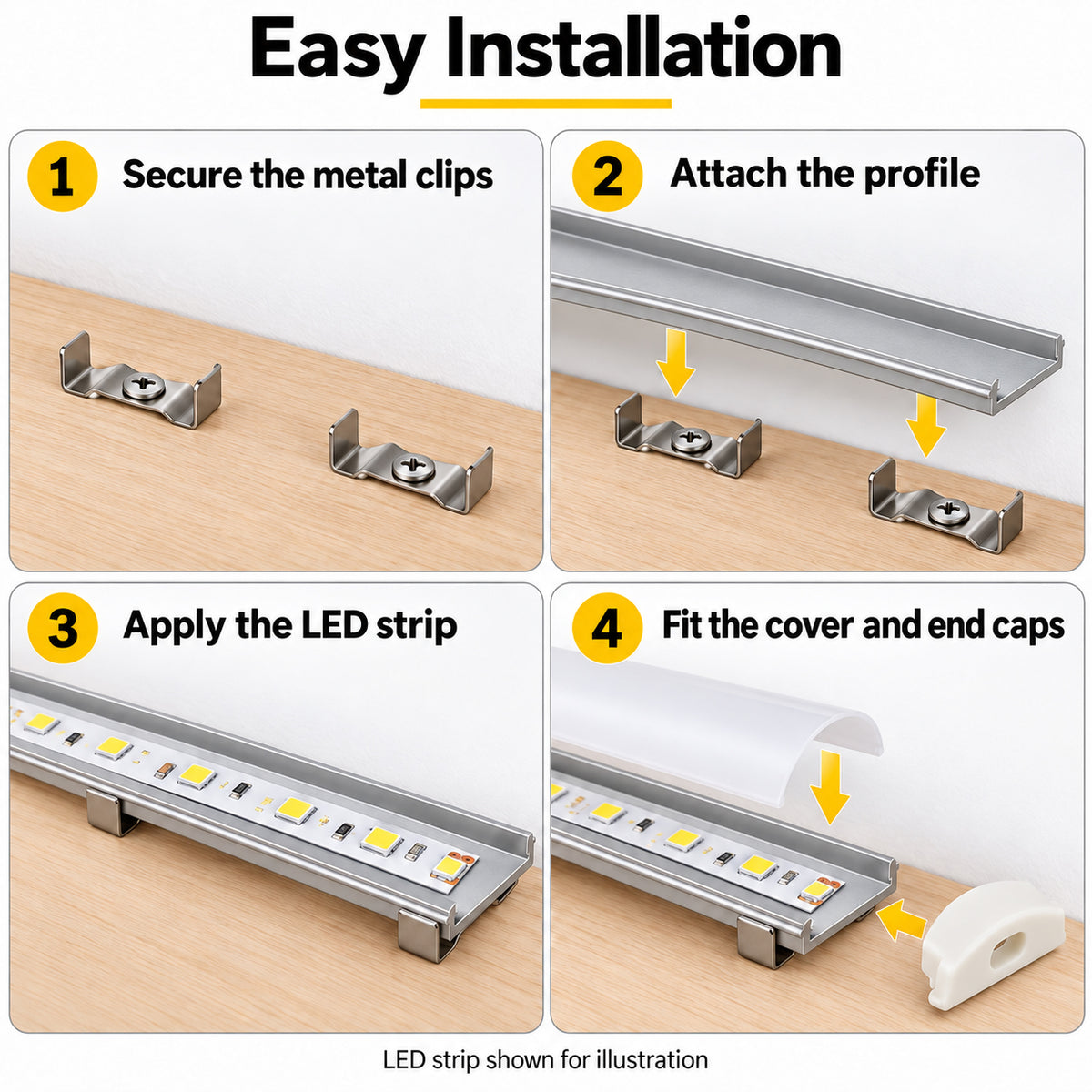 Easy Installation

1 Secure the metal clips

2 Attach the profile

3 Apply the LED strip

4 Fit the cover and end caps

LED strip shown for illustration