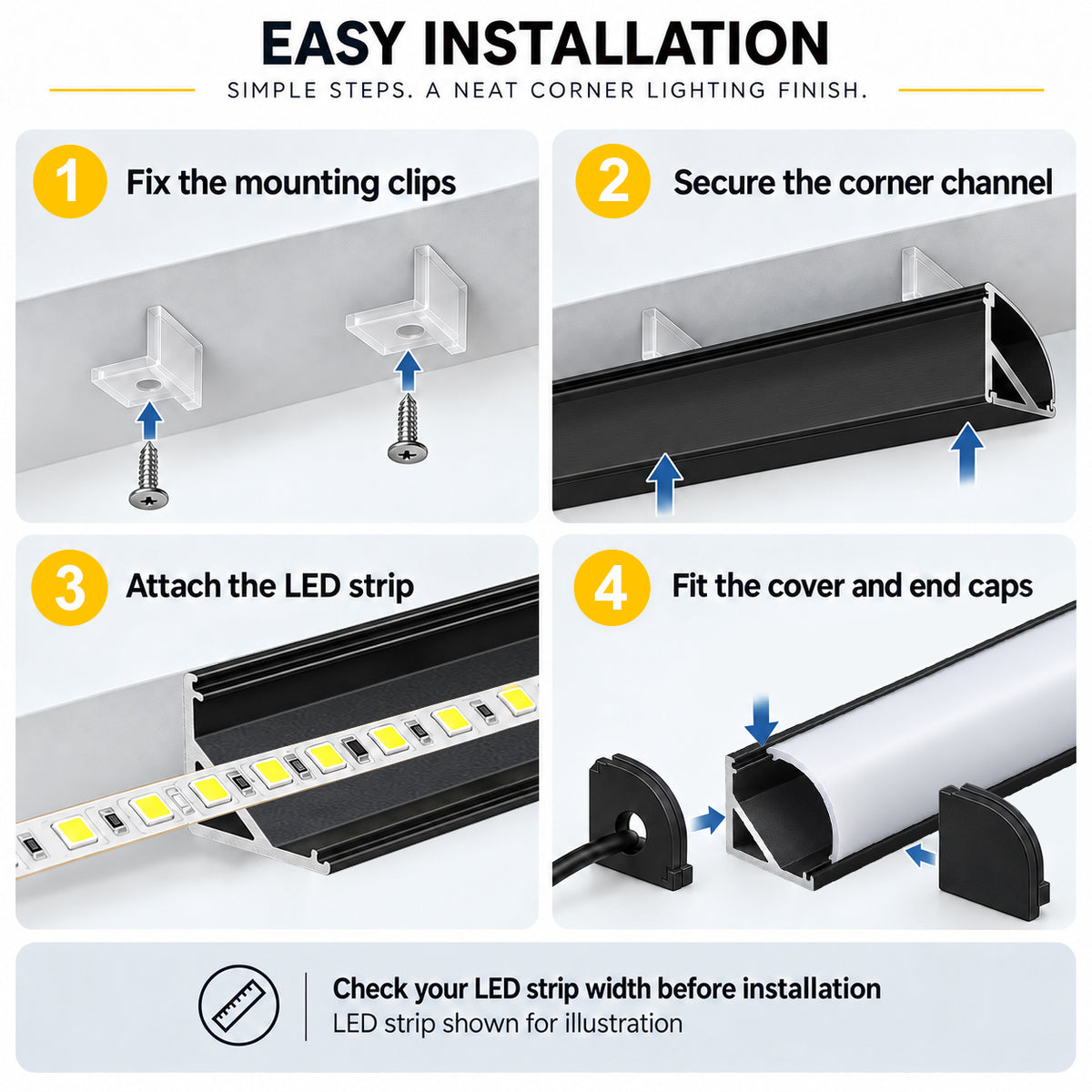 EASY INSTALLATION

SIMPLE STEPS. A NEAT CORNER LIGHTING FINISH.

1 Fix the mounting clips

2 Secure the corner channel

3 Attach the LED strip

4 Fit the cover and end caps

Check your LED strip width before installation
LED strip shown for illustration